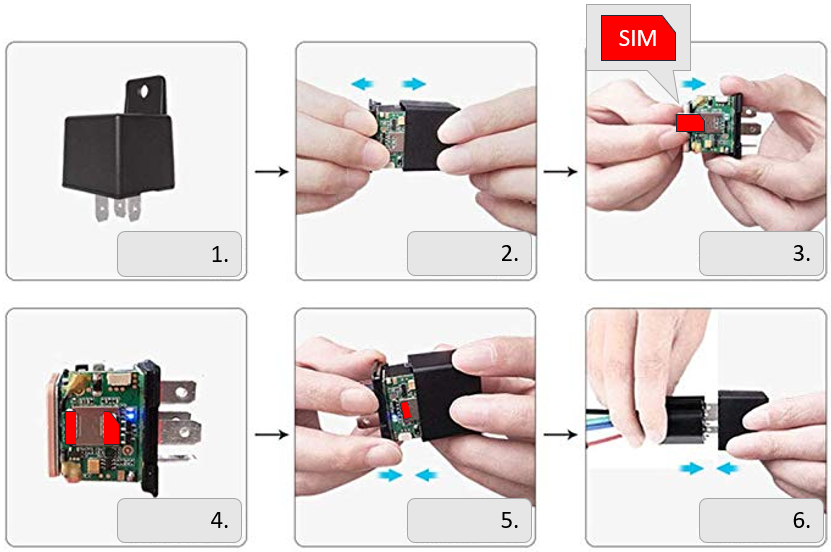 1.

2.

SIM

3.

4.

5.

6.